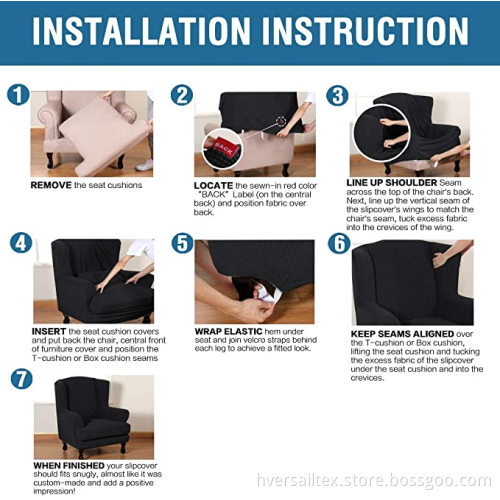 INSTALLATION INSTRUCTION

1

REMOVE the seat cushions

2

BACK

LOCATE the sewn-in red color "BACK" Label (on the central back) and position fabric over back.

3

LINE UP SHOULDER Seam across the top of the chair's back. Next, line up the vertical seam of the slipcover's wings to match the chair's seam, tuck excess fabric into the crevices of the wing.

4

INSERT the seat cushion covers and put back the chair, central front of furniture cover and position the T-cushion or Box cushion seams

5

WRAP ELASTIC hem under seat and join velcro straps behind each leg to achieve a fitted look.

6

KEEP SEAMS ALIGNED over the T-cushion or Box cushion, lifting the seat cushion and tucking the excess fabric of the slipcover under the seat cushion and into the crevices.

7

WHEN FINISHED your slipcover should fits snugly, almost like it was custom-made and add a positive impression!

hversailtex.store.bossgoo.com